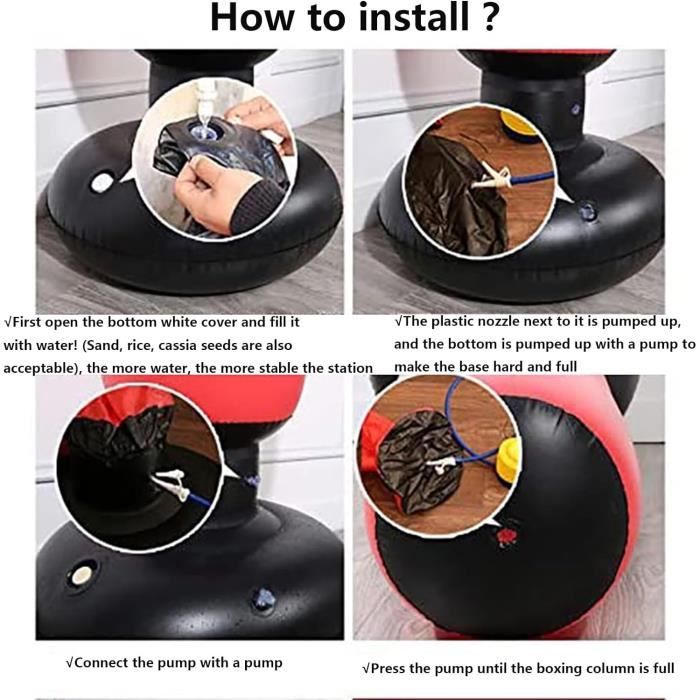 How to install ?

√First open the bottom white cover and fill it with water! (Sand, rice, cassia seeds are also acceptable), the more water, the more stable the station

√The plastic nozzle next to it is pumped up, and the bottom is pumped up with a pump to make the base hard and full

√Connect the pump with a pump

√Press the pump until the boxing column is full