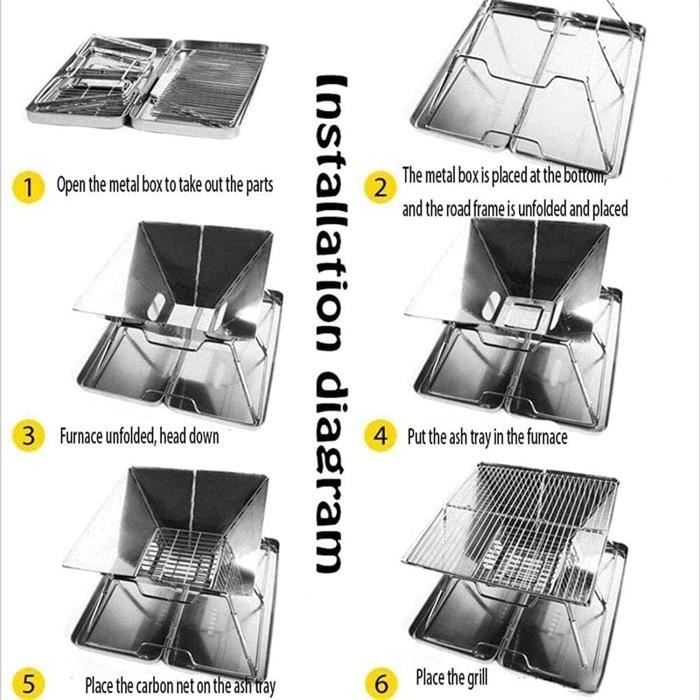 Installation diagram

1 Open the metal box to take out the parts

2 The metal box is placed at the bottom, and the road frame is unfolded and placed

3 Furnace unfolded, head down

4 Put the ash tray in the furnace

5 Place the carbon net on the ash tray

6 Place the grill