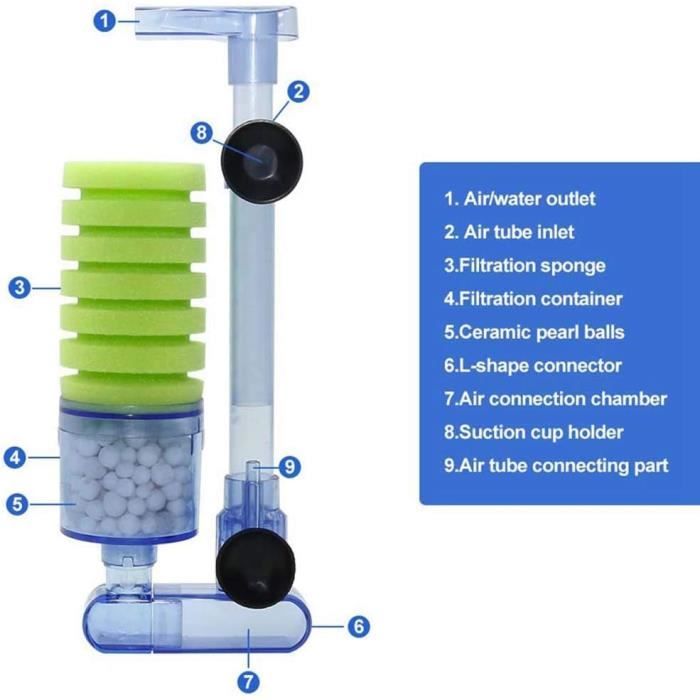 1
2
8
3
4
5
9
6
7

1. Air/water outlet
2. Air tube inlet
3.Filtration sponge
4.Filtration container
5.Ceramic pearl balls
6.L-shape connector
7.Air connection chamber
8.Suction cup holder
9.Air tube connecting part