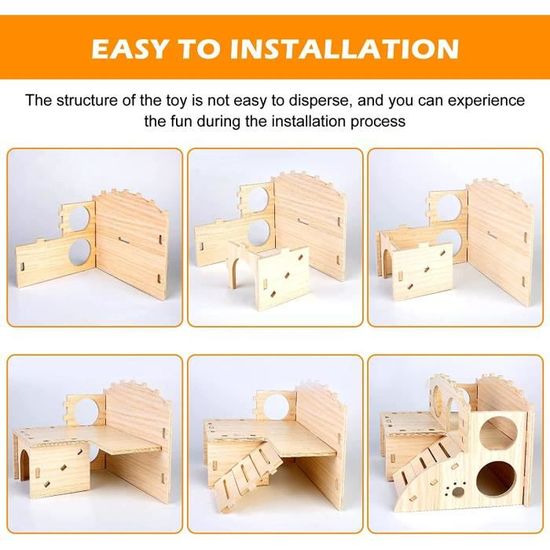 EASY TO INSTALLATION

The structure of the toy is not easy to disperse, and you can experience the fun during the installation process