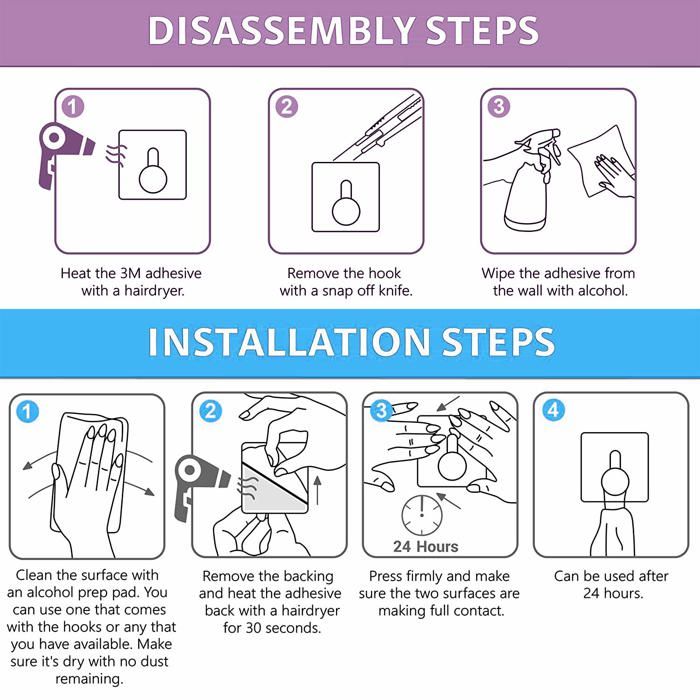 DISASSEMBLY STEPS

1

Heat the 3M adhesive with a hairdryer.

2

Remove the hook with a snap off knife.

3

Wipe the adhesive from the wall with alcohol.

INSTALLATION STEPS

1

Clean the surface with an alcohol prep pad. You can use one that comes with the hooks or any that you have available. Make sure it's dry with no dust remaining.

2

Remove the backing and heat the adhesive back with a hairdryer for 30 seconds.

3

24 Hours

Press firmly and make sure the two surfaces are making full contact.

4

Can be used after 24 hours.