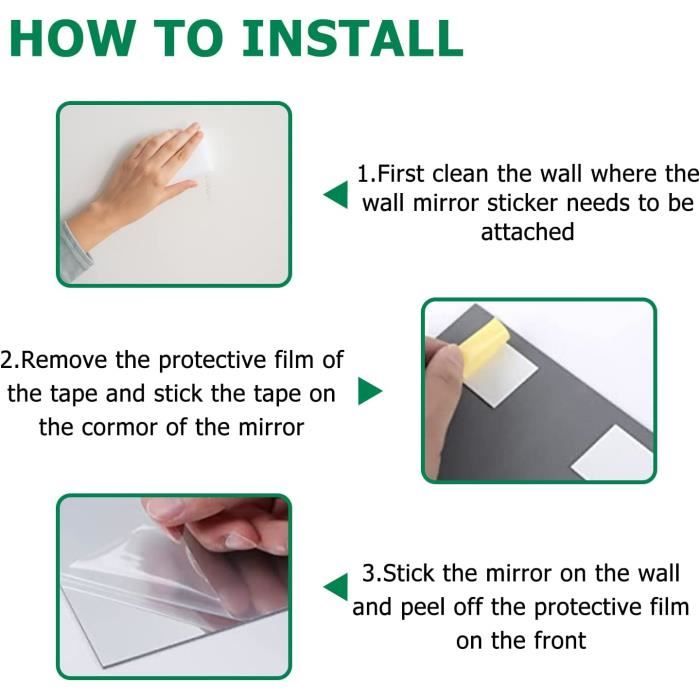 HOW TO INSTALL

1.First clean the wall where the wall mirror sticker needs to be attached

2.Remove the protective film of the tape and stick the tape on the cormor of the mirror

3.Stick the mirror on the wall and peel off the protective film on the front