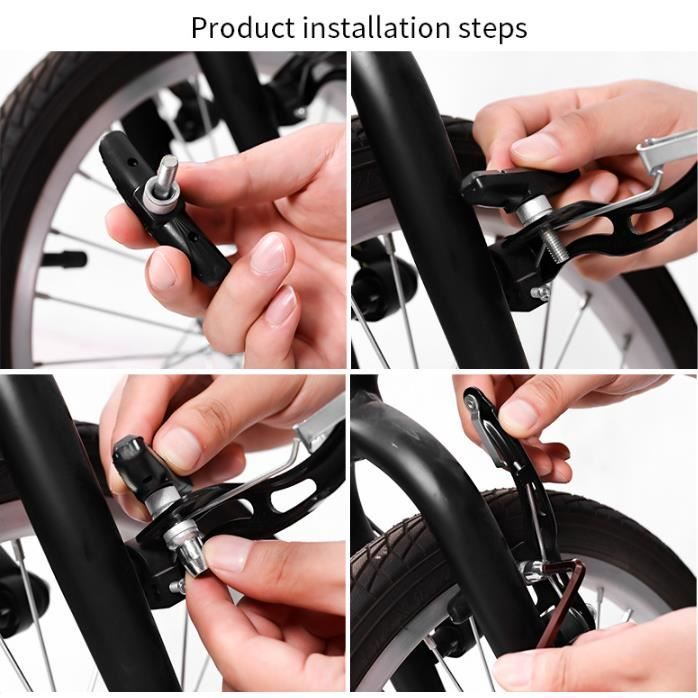 Product installation steps