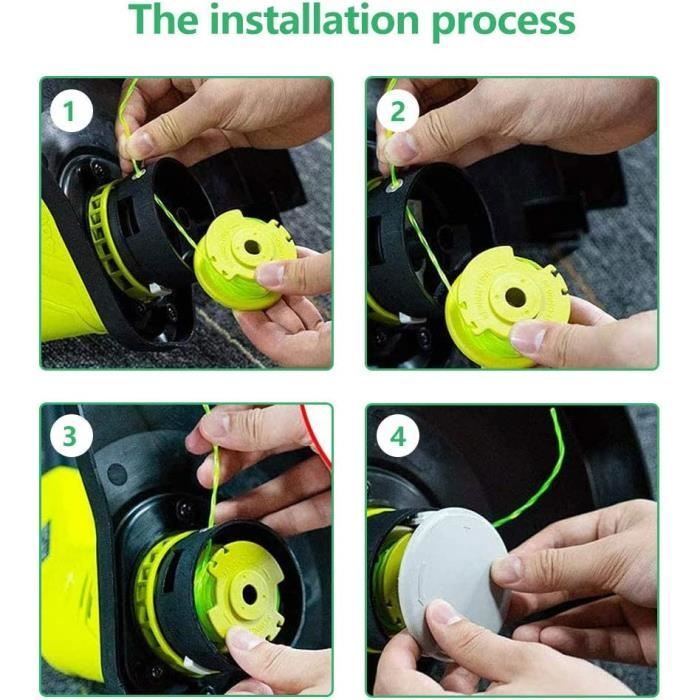 The installation process

1

2

3

4