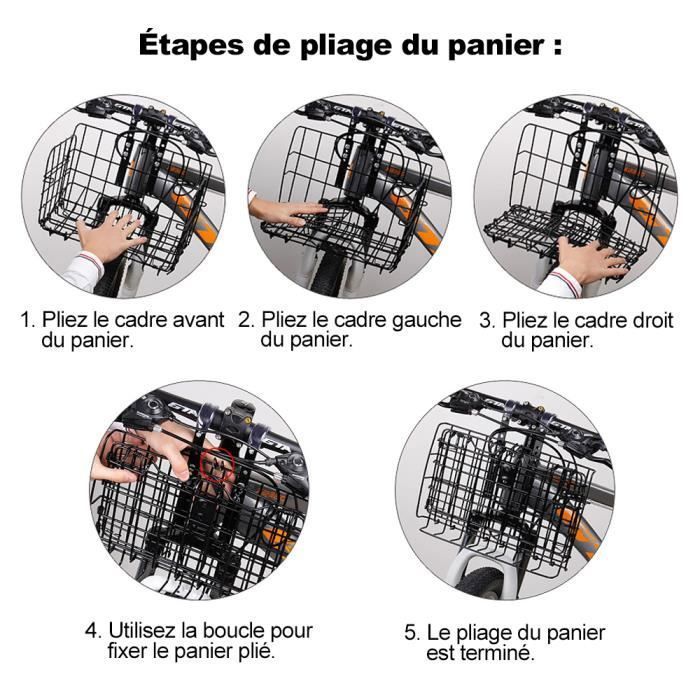 Étapes de pliage du panier :

1. Pliez le cadre avant du panier.

2. Pliez le cadre gauche du panier.

3. Pliez le cadre droit du panier.

4. Utilisez la boucle pour fixer le panier plié.

5. Le pliage du panier est terminé.