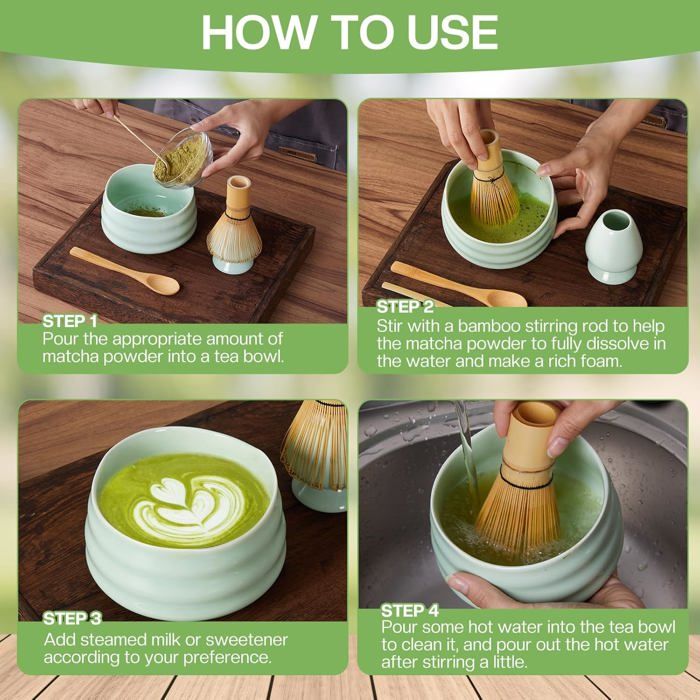 HOW TO USE

STEP 1
Pour the appropriate amount of matcha powder into a tea bowl.

STEP 2
Stir with a bamboo stirring rod to help the matcha powder to fully dissolve in the water and make a rich foam.

STEP 3
Add steamed milk or sweetener according to your preference.

STEP 4
Pour some hot water into the tea bowl to clean it, and pour out the hot water after stirring a little.