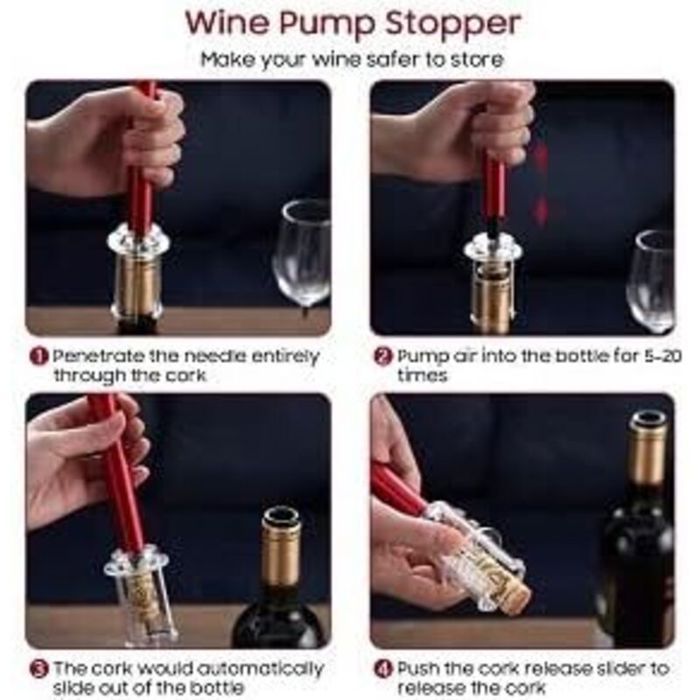 Wine Pump Stopper

Make your wine safer to store

1 Penetrate the needle entirely through the cork

2 Pump air into the bottle for 5-20 times

3 The cork would automatically slide out of the bottle

4 Push the cork release slider to release the cork