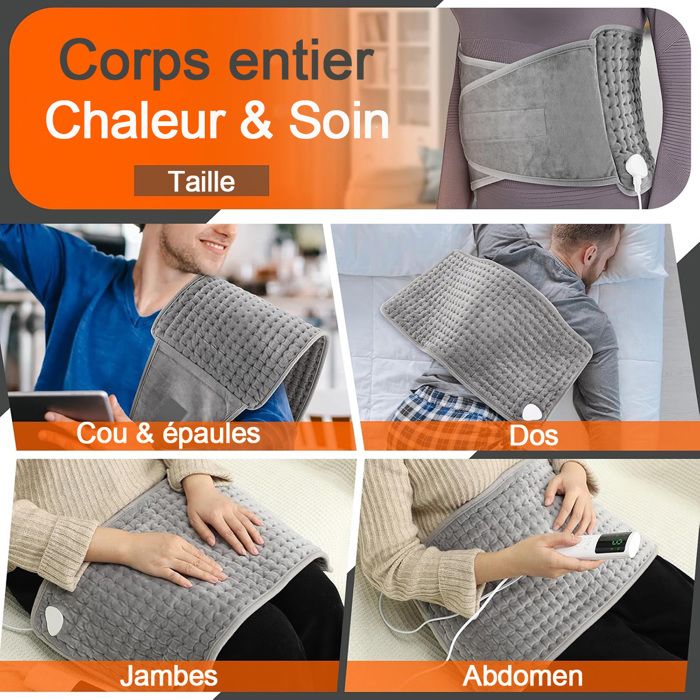 Corps entier
Chaleur & Soin

Taille

Cou & épaules

Dos

Jambes

Abdomen