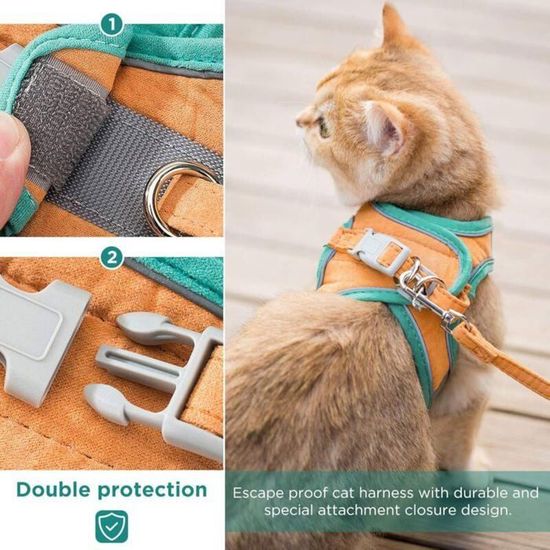 1

2

Double protection

Escape proof cat harness with durable and special attachment closure design.