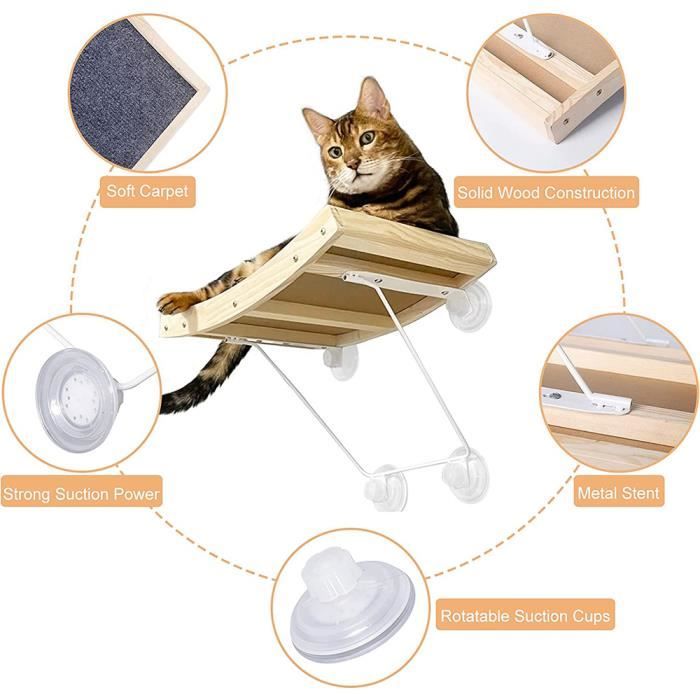 Soft Carpet

Solid Wood Construction

Strong Suction Power

Metal Stent

Rotatable Suction Cups