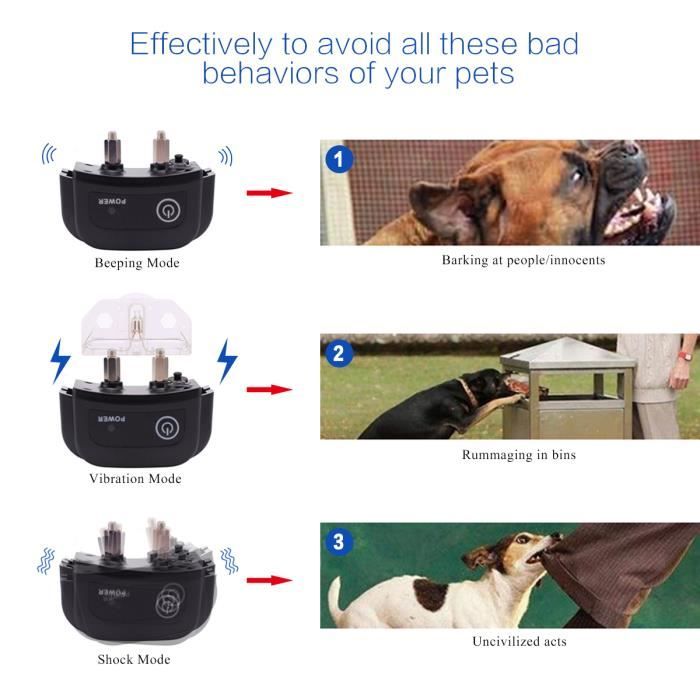 Effectively to avoid all these bad behaviors of your pets

POWER

Beeping Mode

1

Barking at people/innocents

POWER

Vibration Mode

2

Rummaging in bins

POWER

Shock Mode

3

Uncivilized acts