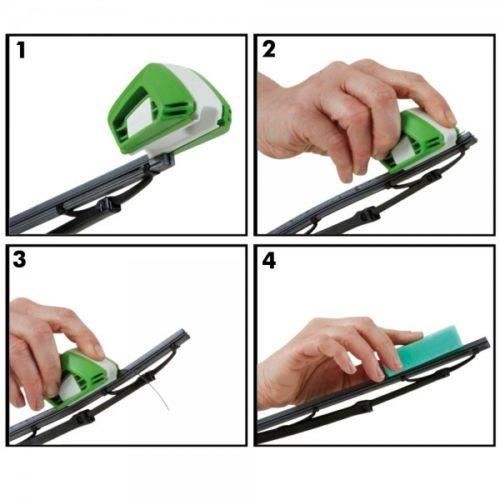 1

2

3

4