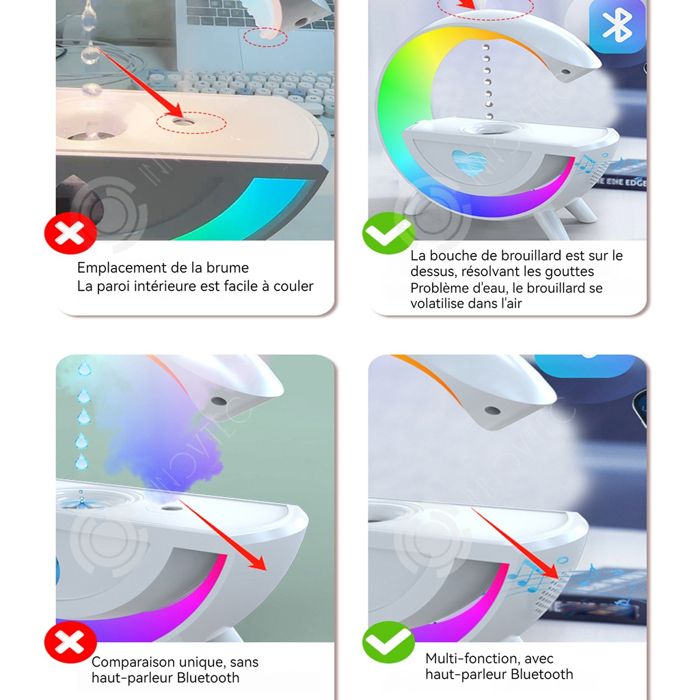 Emplacement de la brume
La paroi intérieure est facile à couler

La bouche de brouillard est sur le dessus, résolvant les gouttes
Problème d'eau, le brouillard se volatilise dans l'air

Comparaison unique, sans haut-parleur Bluetooth

Multi-fonction, avec haut-parleur Bluetooth