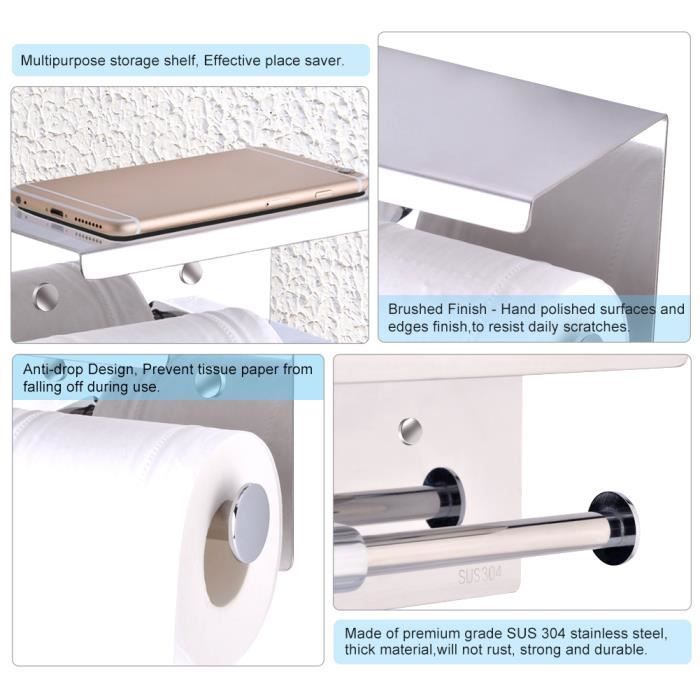 Multipurpose storage shelf, Effective place saver.

Brushed Finish - Hand polished surfaces and edges finish,to resist daily scratches.

Anti-drop Design, Prevent tissue paper from falling off during use.

SUS304

Made of premium grade SUS 304 stainless steel, thick material,will not rust, strong and durable.