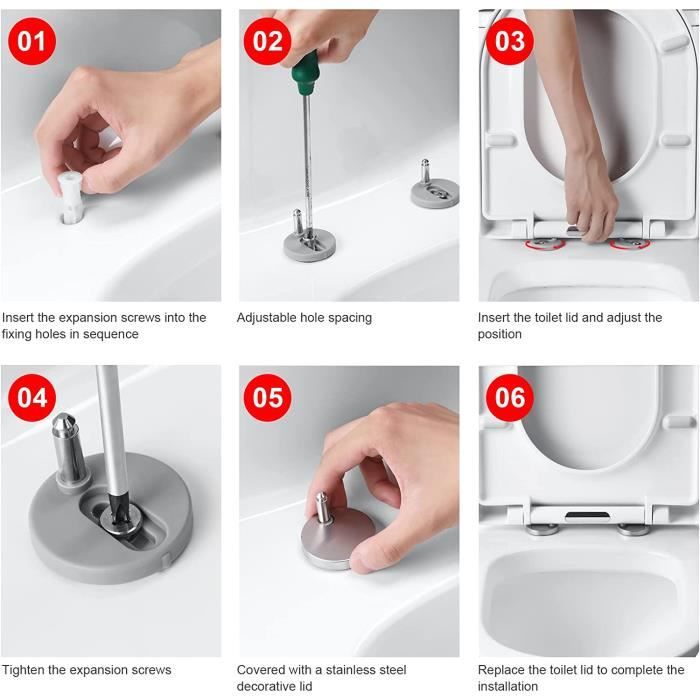 01

Insert the expansion screws into the fixing holes in sequence

02

Adjustable hole spacing

03

Insert the toilet lid and adjust the position

04

Tighten the expansion screws

05

Covered with a stainless steel decorative lid

06

Replace the toilet lid to complete the installation