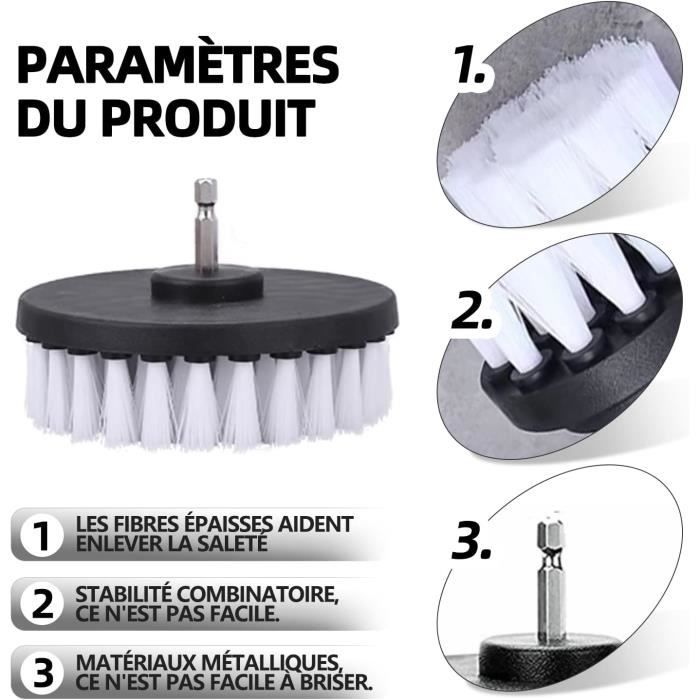 PARAMÈTRES DU PRODUIT

1.

2.

3.

1 LES FIBRES ÉPAISSES AIDENT ENLEVER LA SALETÉ

2 STABILITÉ COMBINATOIRE, CE N'EST PAS FACILE.

3 MATÉRIAUX MÉTALLIQUES, CE N'EST PAS FACILE À BRISER.