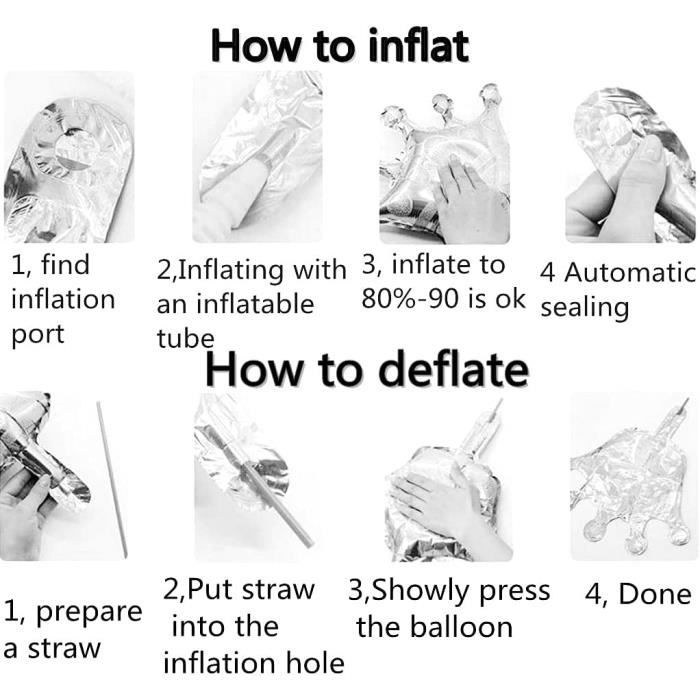 How to inflat

1, find inflation port

2,Inflating with an inflatable tube

3, inflate to 80%-90 is ok

4 Automatic sealing

How to deflate

1, prepare a straw

2,Put straw into the inflation hole

3,Showly press the balloon

4, Done