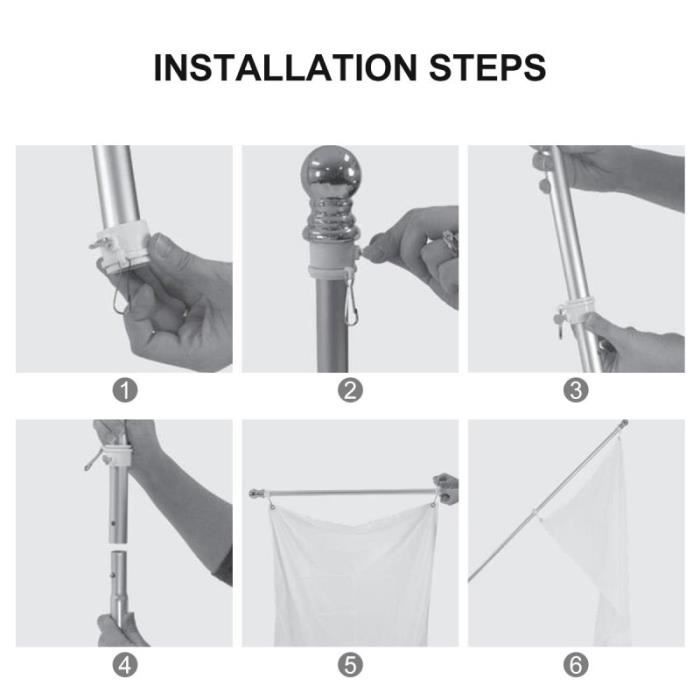 INSTALLATION STEPS

1

2

3

4

5

6