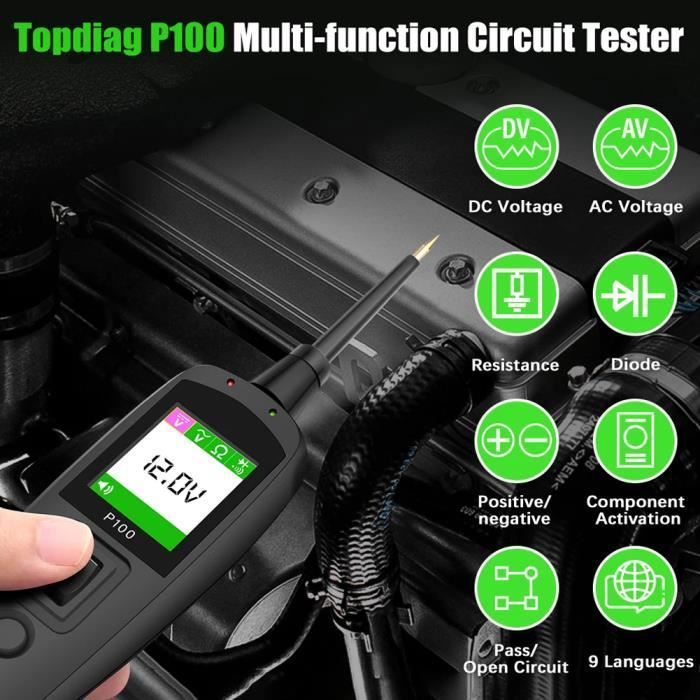 Topdiag P100 Multi-function Circuit Tester

DV
DC Voltage

AV
AC Voltage

Resistance

Diode

Positive/ negative

Component Activation

Pass/ Open Circuit

9 Languages

V
V Ω
12.0V
P100