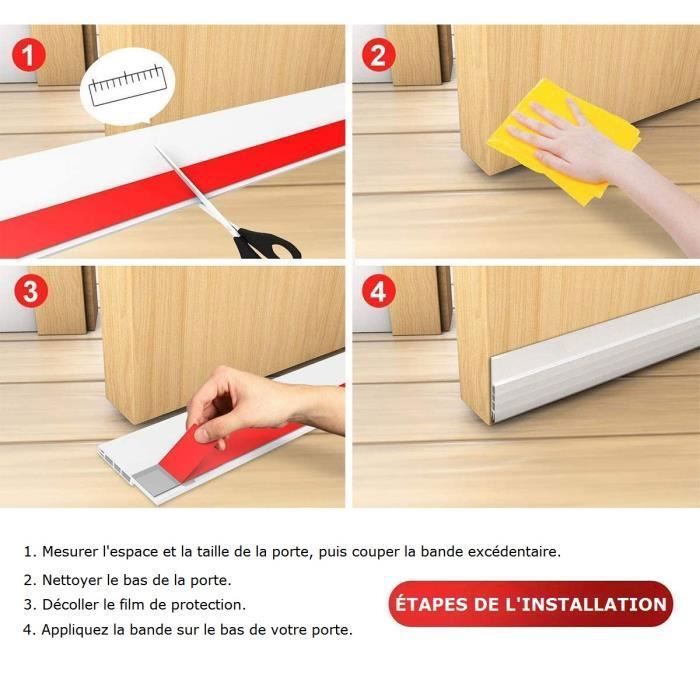 1

2

3

4

1. Mesurer l'espace et la taille de la porte, puis couper la bande excédentaire.

2. Nettoyer le bas de la porte.

3. Décoller le film de protection.

4. Appliquez la bande sur le bas de votre porte.

ÉTAPES DE L'INSTALLATION