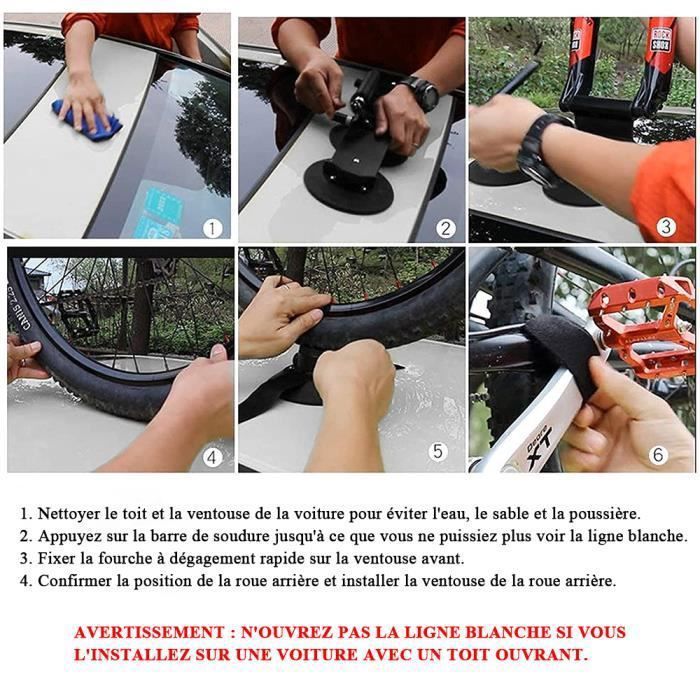 ROCK SHOX

ROCK SHOX

1

2

3

4

5

Deore XT

6

1. Nettoyer le toit et la ventouse de la voiture pour éviter l'eau, le sable et la poussière.
2. Appuyez sur la barre de soudure jusqu'à ce que vous ne puissiez plus voir la ligne blanche.
3. Fixer la fourche à dégagement rapide sur la ventouse avant.
4. Confirmer la position de la roue arrière et installer la ventouse de la roue arrière.

AVERTISSEMENT : N'OUVREZ PAS LA LIGNE BLANCHE SI VOUS L'INSTALLEZ SUR UNE VOITURE AVEC UN TOIT OUVRANT.