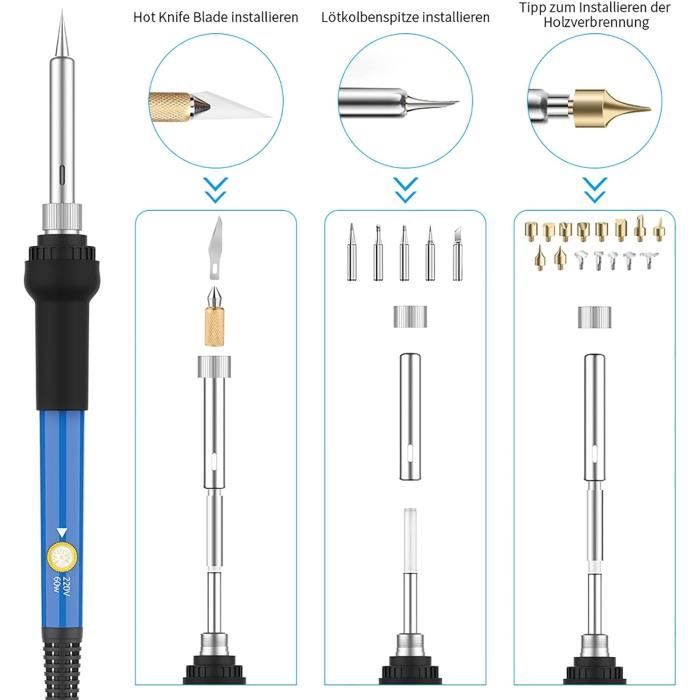 Hot Knife Blade installieren

Lötkolbenspitze installieren

Tipp zum Installieren der Holzverbrennung

220V
60W