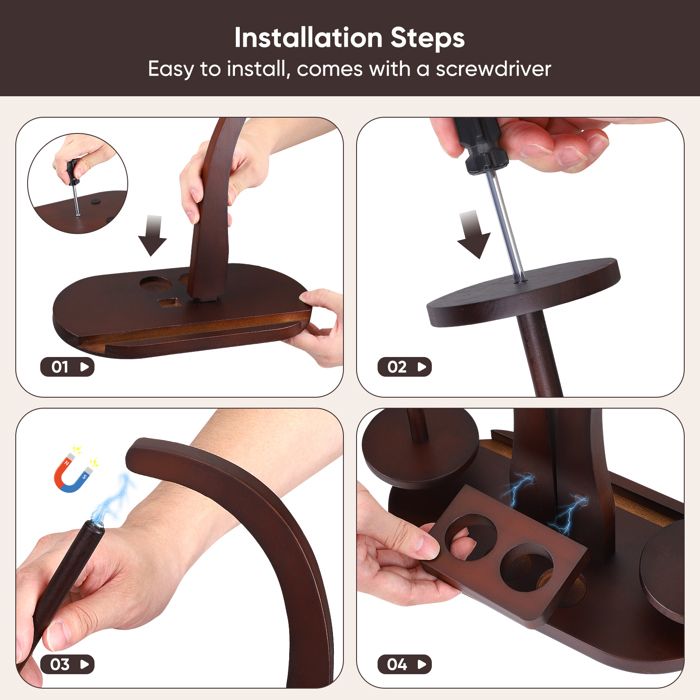 Installation Steps
Easy to install, comes with a screwdriver

01

02

03

04