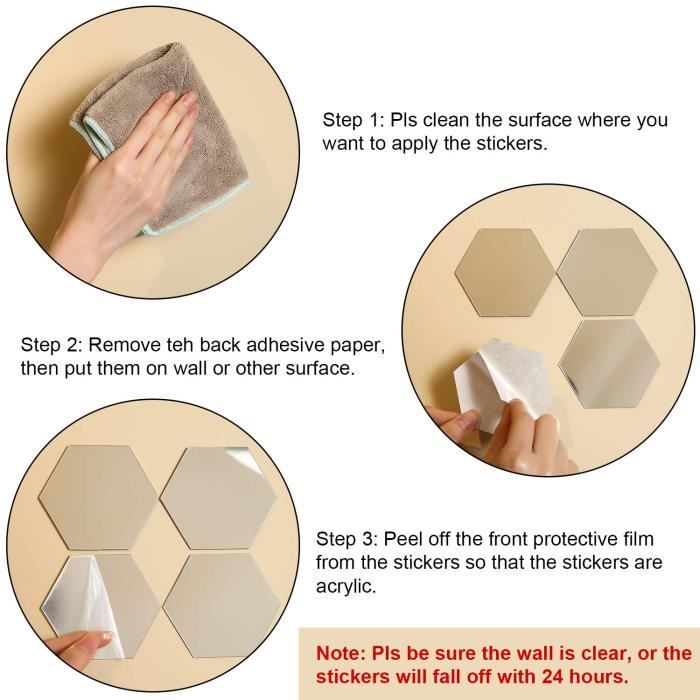 Step 1: Pls clean the surface where you want to apply the stickers.

Step 2: Remove teh back adhesive paper, then put them on wall or other surface.

Step 3: Peel off the front protective film from the stickers so that the stickers are acrylic.

Note: Pls be sure the wall is clear, or the stickers will fall off with 24 hours.