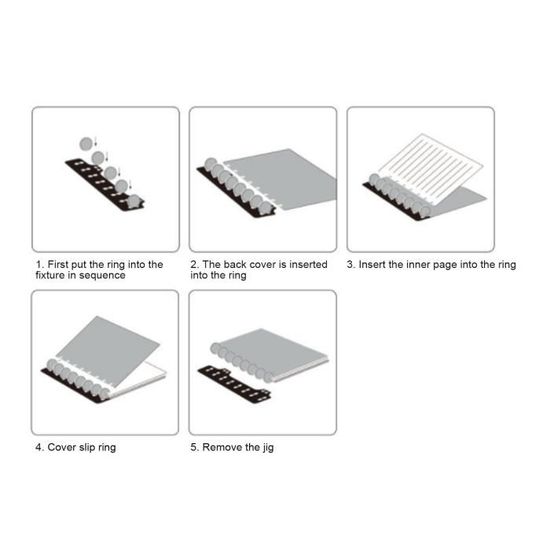 1. First put the ring into the fixture in sequence

2. The back cover is inserted into the ring

3. Insert the inner page into the ring

4. Cover slip ring

5. Remove the jig