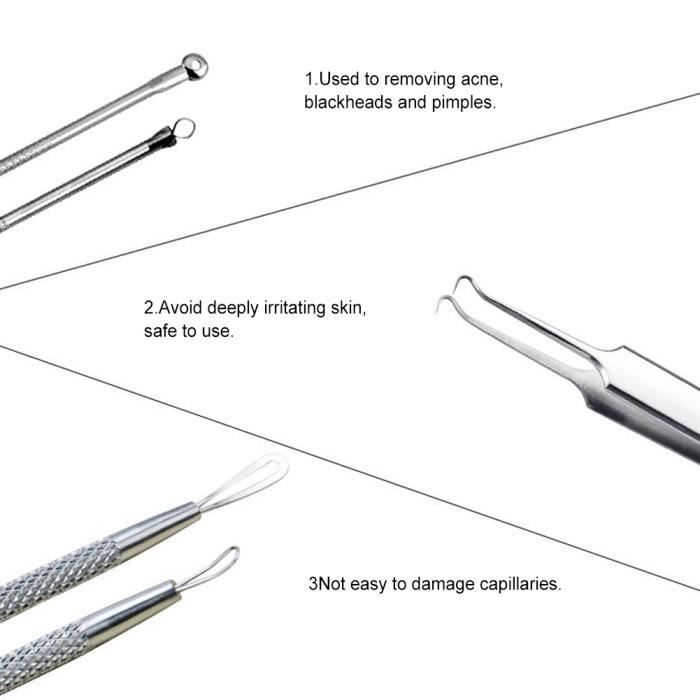 1.Used to removing acne, blackheads and pimples.

2.Avoid deeply irritating skin, safe to use.

3Not easy to damage capillaries.