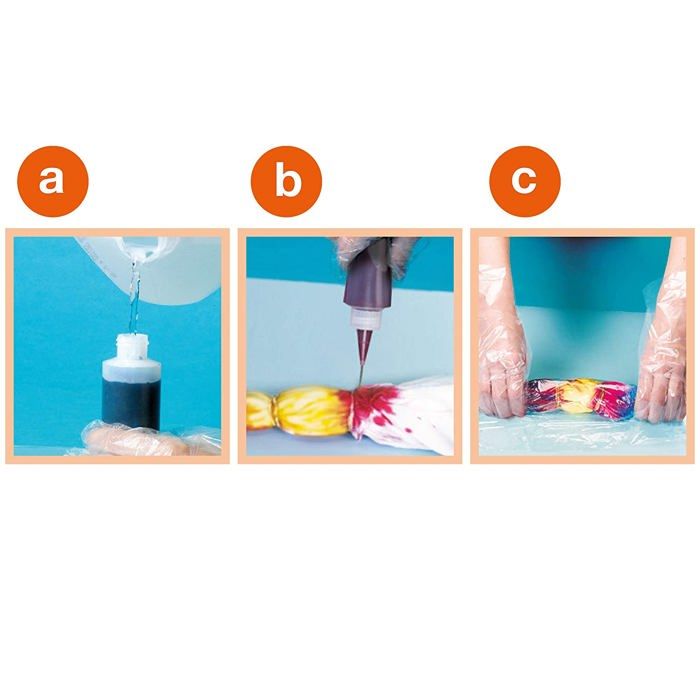 a

b

c