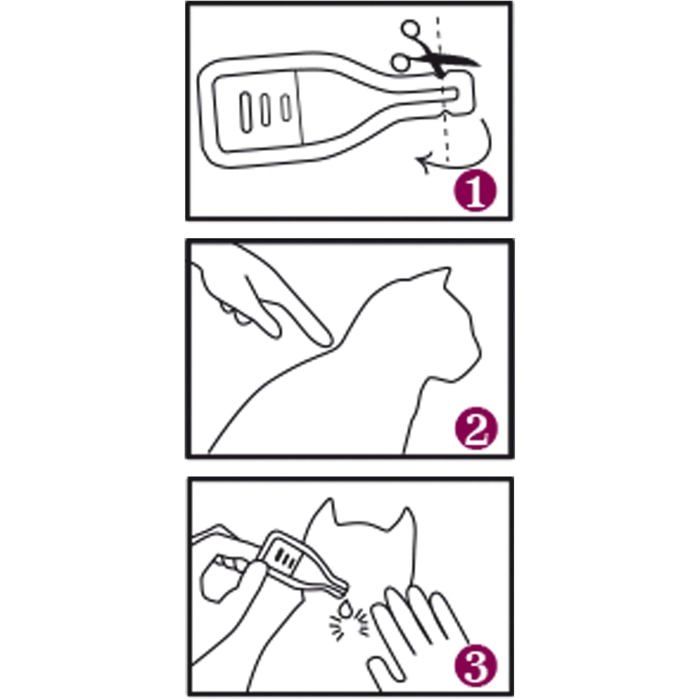 1

2

3