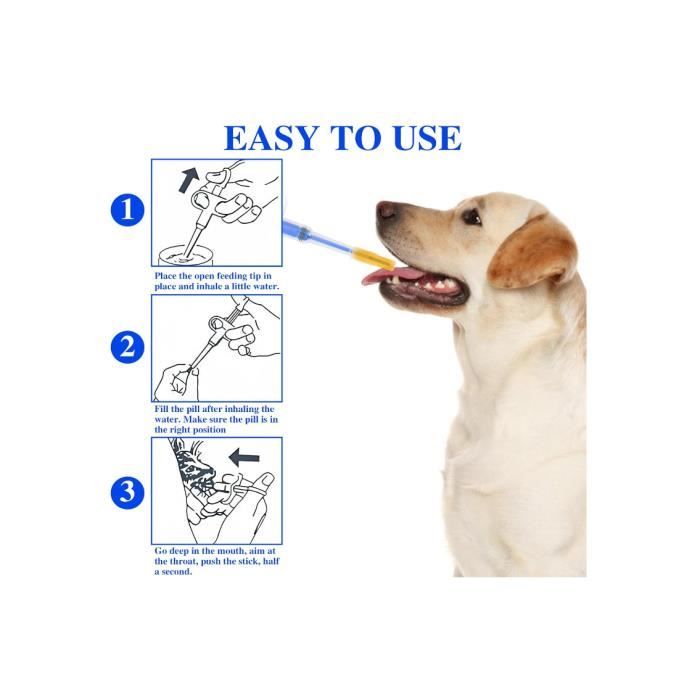 EASY TO USE

1

Place the open feeding tip in place and inhale a little water.

2

Fill the pill after inhaling the water. Make sure the pill is in the right position

3

Go deep in the mouth, aim at the throat, push the stick, half a second.