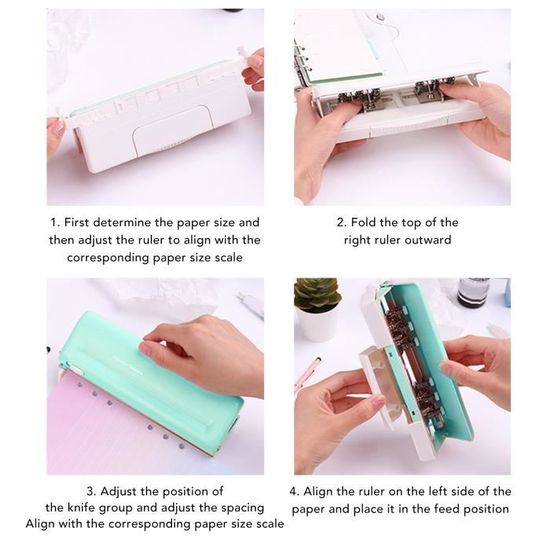 1. First determine the paper size and then adjust the ruler to align with the corresponding paper size scale

2. Fold the top of the right ruler outward

3. Adjust the position of the knife group and adjust the spacing Align with the corresponding paper size scale

4. Align the ruler on the left side of the paper and place it in the feed position