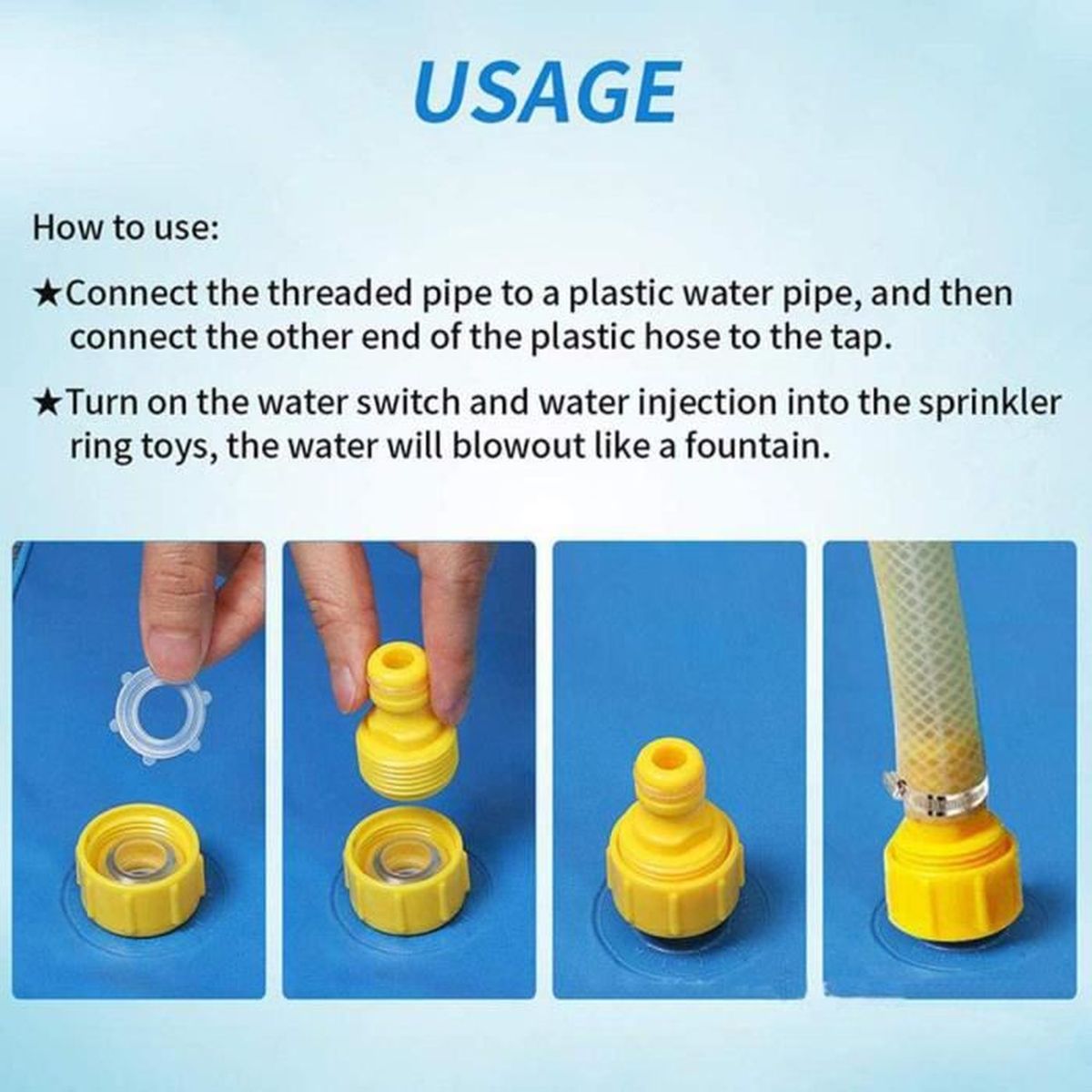 USAGE

How to use:

★Connect the threaded pipe to a plastic water pipe, and then connect the other end of the plastic hose to the tap.

★Turn on the water switch and water injection into the sprinkler ring toys, the water will blowout like a fountain.