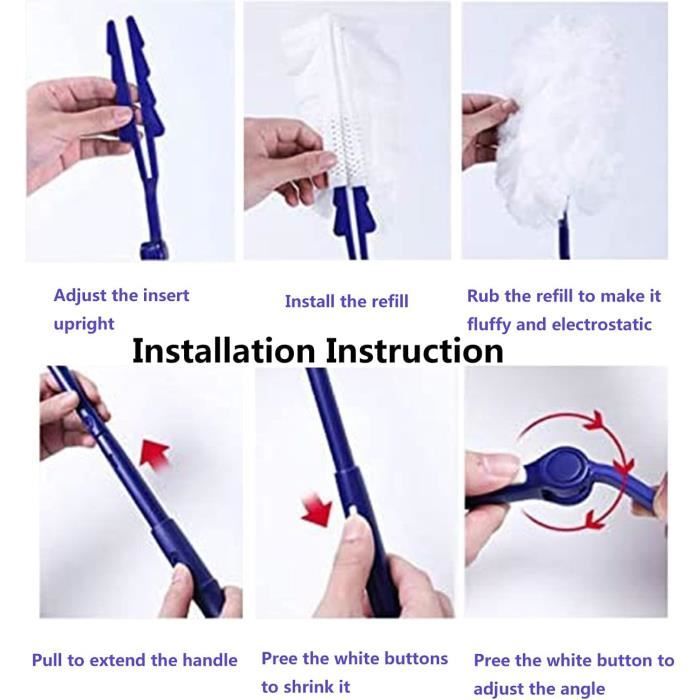 Adjust the insert upright

Install the refill

Rub the refill to make it fluffy and electrostatic

Installation Instruction

Pull to extend the handle

Pree the white buttons to shrink it

Pree the white button to adjust the angle