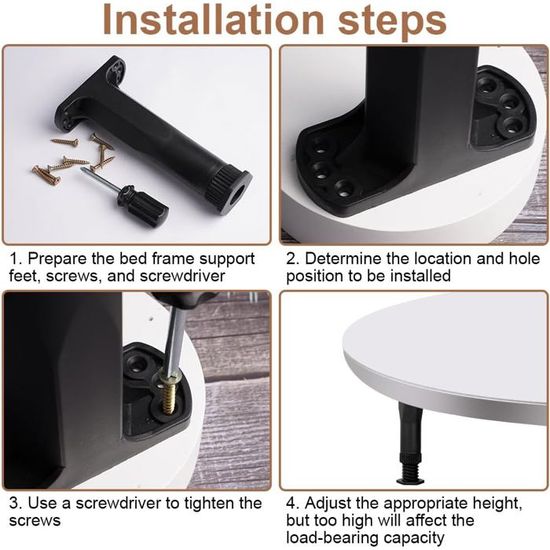 Installation steps

1. Prepare the bed frame support feet, screws, and screwdriver

2. Determine the location and hole position to be installed

3. Use a screwdriver to tighten the screws

4. Adjust the appropriate height, but too high will affect the load-bearing capacity