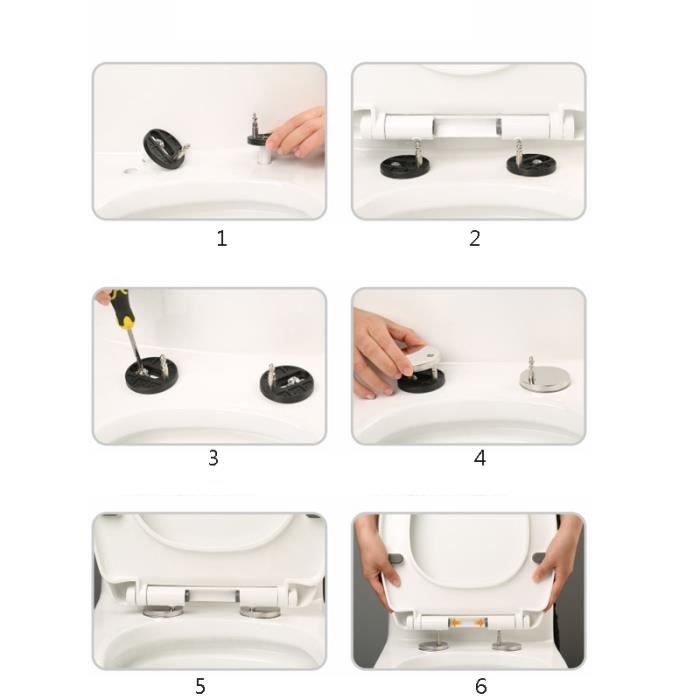 1

2

3

4

5

6