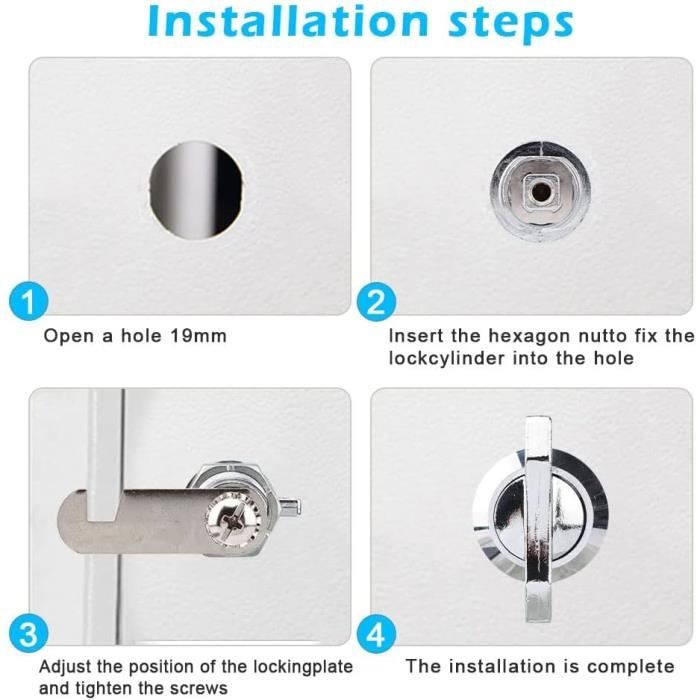 Installation steps

1

Open a hole 19mm

2

Insert the hexagon nutto fix the lockcylinder into the hole

3

Adjust the position of the lockingplate and tighten the screws

4

The installation is complete