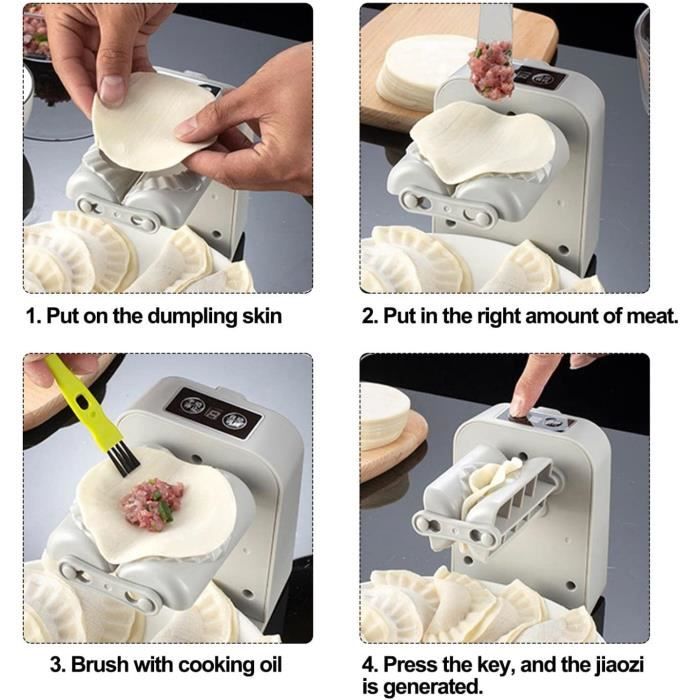 1. Put on the dumpling skin

2. Put in the right amount of meat.

3. Brush with cooking oil

4. Press the key, and the jiaozi is generated.