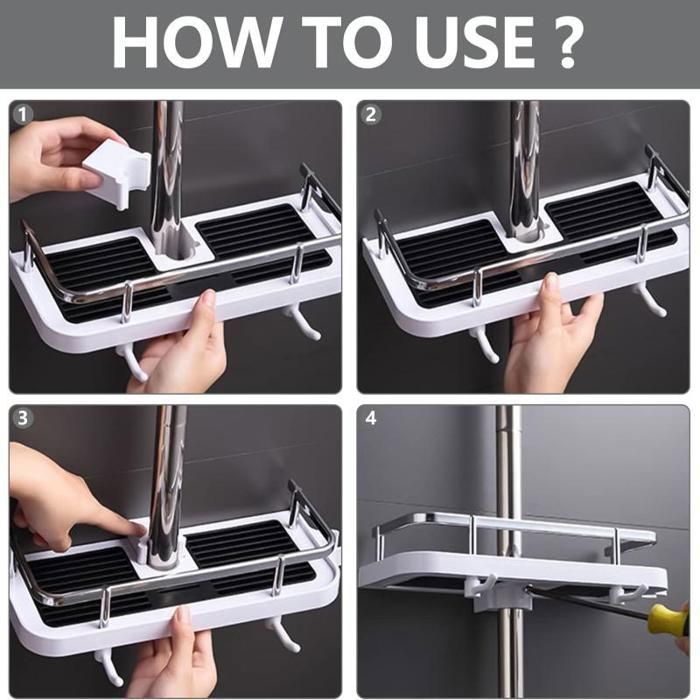 HOW TO USE ?

1

2

3

4