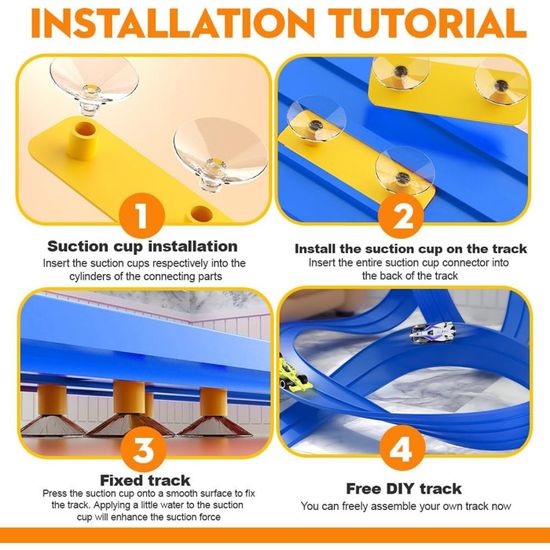 INSTALLATION TUTORIAL

1

Suction cup installation

Insert the suction cups respectively into the cylinders of the connecting parts

2

Install the suction cup on the track

Insert the entire suction cup connector into the back of the track

3

Fixed track

Press the suction cup onto a smooth surface to fix the track. Applying a little water to the suction cup will enhance the suction force

4

Free DIY track

You can freely assemble your own track now