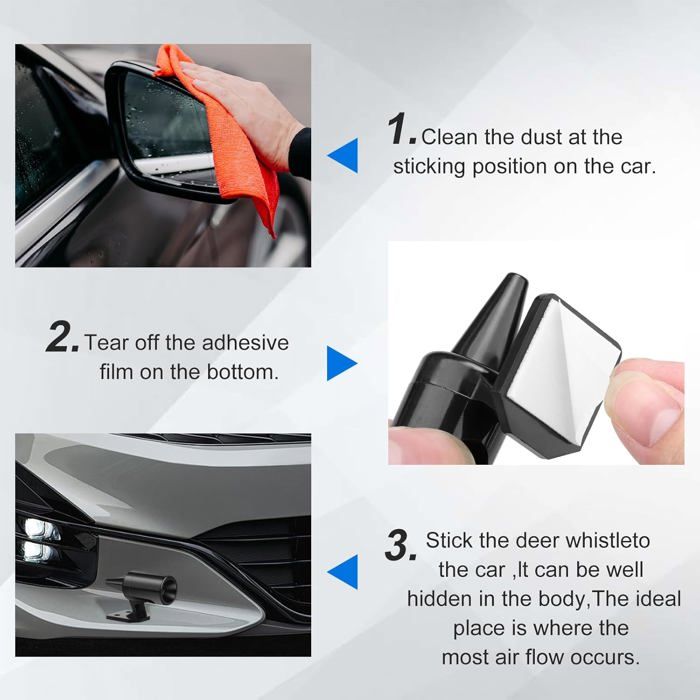 1. Clean the dust at the sticking position on the car.

2. Tear off the adhesive film on the bottom.

3. Stick the deer whistleto the car ,It can be well hidden in the body,The ideal place is where the most air flow occurs.