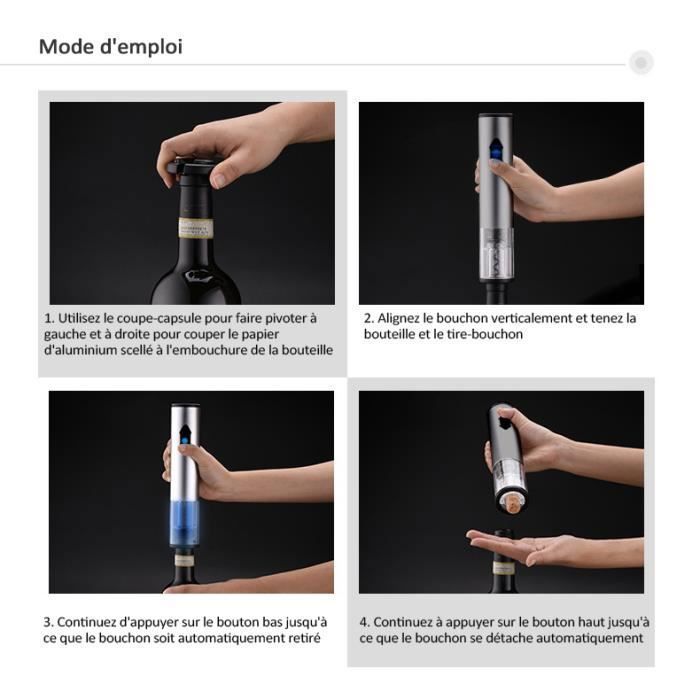 Mode d'emploi

1. Utilisez le coupe-capsule pour faire pivoter à gauche et à droite pour couper le papier d'aluminium scellé à l'embouchure de la bouteille

2. Alignez le bouchon verticalement et tenez la bouteille et le tire-bouchon

3. Continuez d'appuyer sur le bouton bas jusqu'à ce que le bouchon soit automatiquement retiré

4. Continuez à appuyer sur le bouton haut jusqu'à ce que le bouchon se détache automatiquement