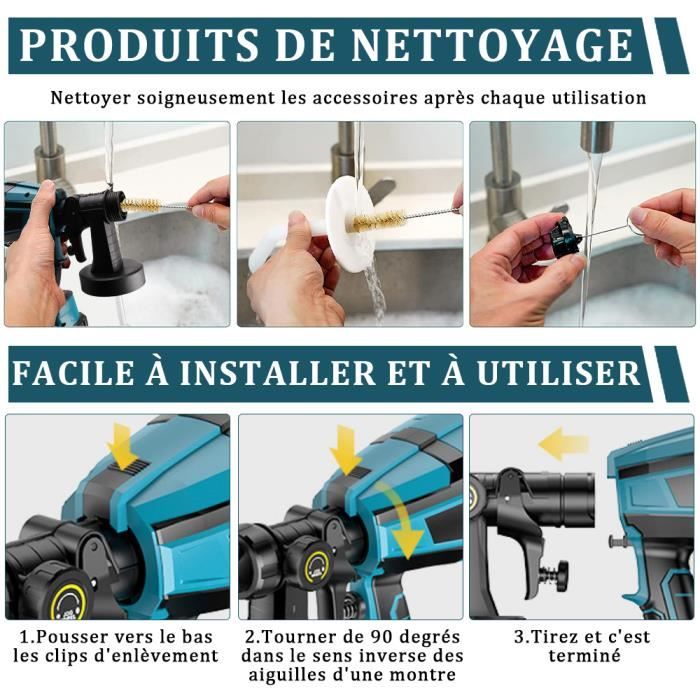 PRODUITS DE NETTOYAGE

Nettoyer soigneusement les accessoires après chaque utilisation

FACILE À INSTALLER ET À UTILISER

1.Pousser vers le bas les clips d'enlèvement

2.Tourner de 90 degrés dans le sens inverse des aiguilles d'une montre

3.Tirez et c'est terminé