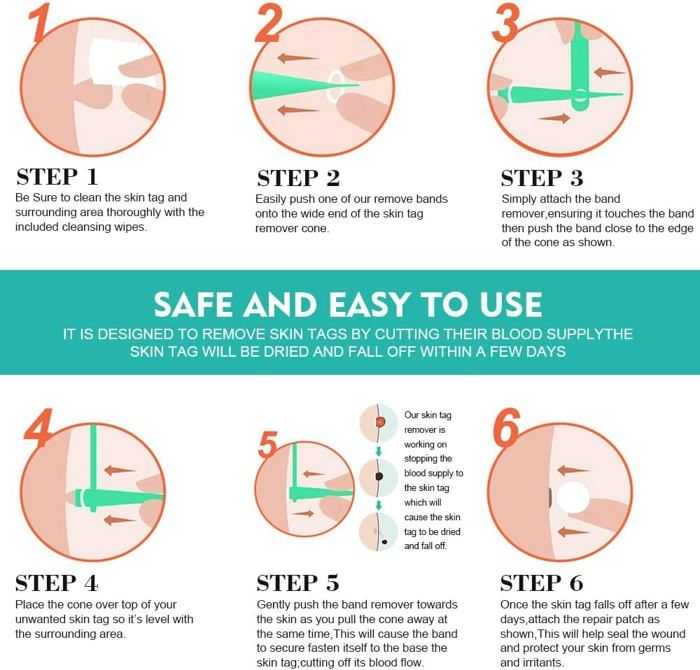 1

STEP 1
Be Sure to clean the skin tag and surrounding area thoroughly with the included cleansing wipes.

2

STEP 2
Easily push one of our remove bands onto the wide end of the skin tag remover cone.

3

STEP 3
Simply attach the band remover,ensuring it touches the band then push the band close to the edge of the cone as shown.

SAFE AND EASY TO USE
IT IS DESIGNED TO REMOVE SKIN TAGS BY CUTTING THEIR BLOOD SUPPLYTHE SKIN TAG WILL BE DRIED AND FALL OFF WITHIN A FEW DAYS

4

STEP 4
Place the cone over top of your unwanted skin tag so it's level with the surrounding area.

5

Our skin tag remover is working on stopping the blood supply to the skin tag which will cause the skin tag to be dried and fall off.

STEP 5
Gently push the band remover towards the skin as you pull the cone away at the same time,This will cause the band to secure fasten itself to the base the skin tag;cutting off its blood flow.

6

STEP 6
Once the skin tag falls off after a few days,attach the repair patch as shown,This will help seal the wound and protect your skin from germs and irritants.