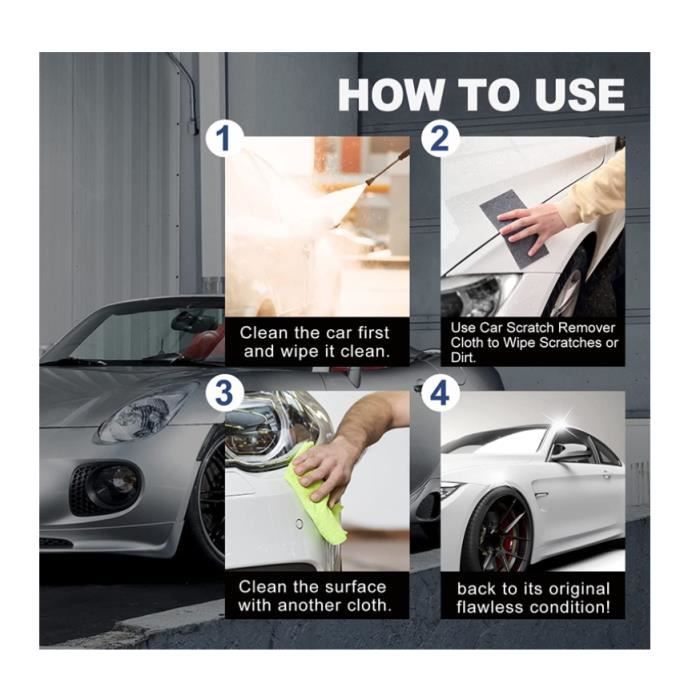 HOW TO USE

1

Clean the car first and wipe it clean.

2

Use Car Scratch Remover Cloth to Wipe Scratches or Dirt.

3

Clean the surface with another cloth.

4

back to its original flawless condition!