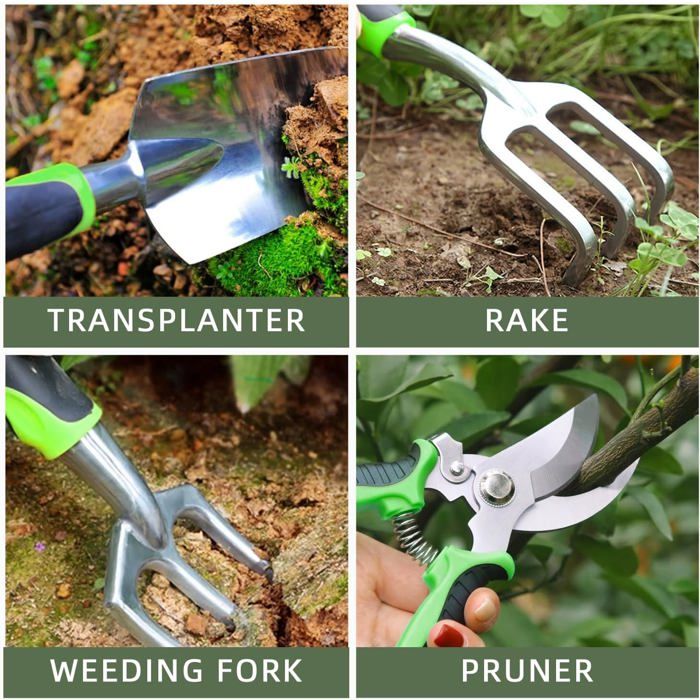 TRANSPLANTER

RAKE

WEEDING FORK

PRUNER