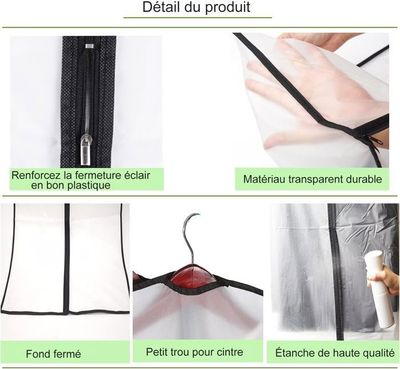 Détail du produit

Renforcez la fermeture éclair en bon plastique

Matériau transparent durable

Fond fermé

Petit trou pour cintre

Étanche de haute qualité