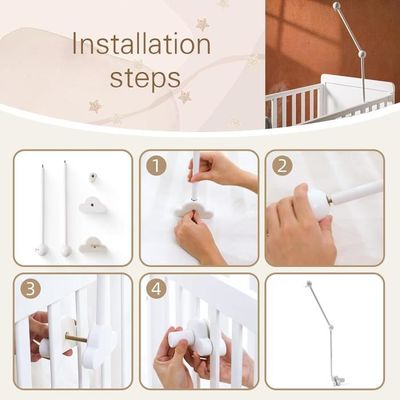 Installation steps

1

2

3

4